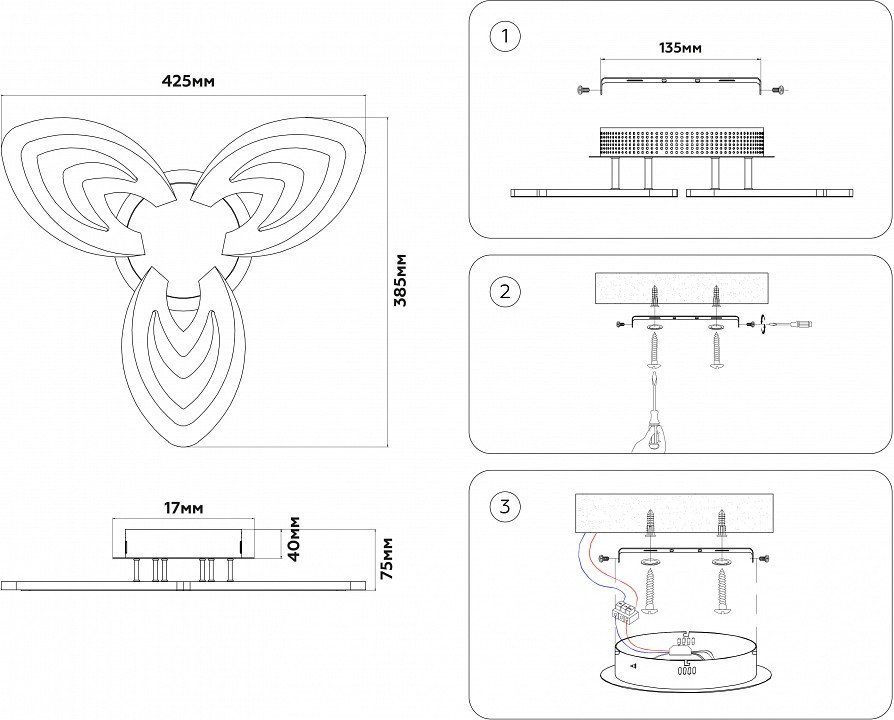 425мм

385мм

17мм

40мм

75мм

1

135мм

2

3