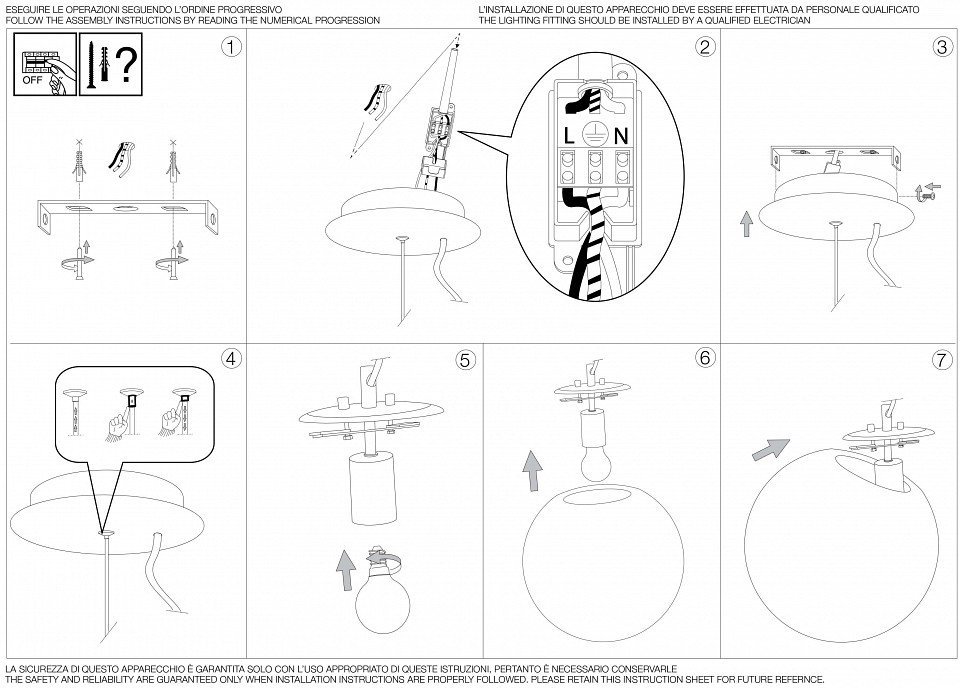 ESEGUIRE LE OPERAZIONI SEGUENDO L'ORDINE PROGRESSIVO
FOLLOW THE ASSEMBLY INSTRUCTIONS BY READING THE NUMERICAL PROGRESSION

L'INSTALLAZIONE DI QUESTO APPARECCHIO DEVE ESSERE EFFETTUATA DA PERSONALE QUALIFICATO
THE LIGHTING FITTING SHOULD BE INSTALLED BY A QUALIFIED ELECTRICIAN

OFF

?

1

2

L N

3

4

5

6

7

LA SICUREZZA DI QUESTO APPARECCHIO È GARANTITA SOLO CON L'USO APPROPRIATO DI QUESTE ISTRUZIONI, PERTANTO È NECESSARIO CONSERVARLE
THE SAFETY AND RELIABILITY ARE GUARANTEED ONLY WHEN INSTALLATION INSTRUCTIONS ARE PROPERLY FOLLOWED. PLEASE RETAIN THIS INSTRUCTION SHEET FOR FUTURE REFERNCE.