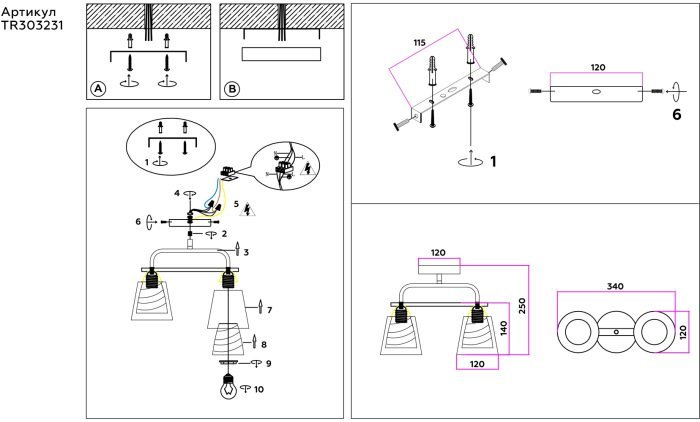 Артикул
TR303231

A

B

1

4

5

6

2

3

7

8

9

10

115

120

6

1

120

250

140

120

340

120