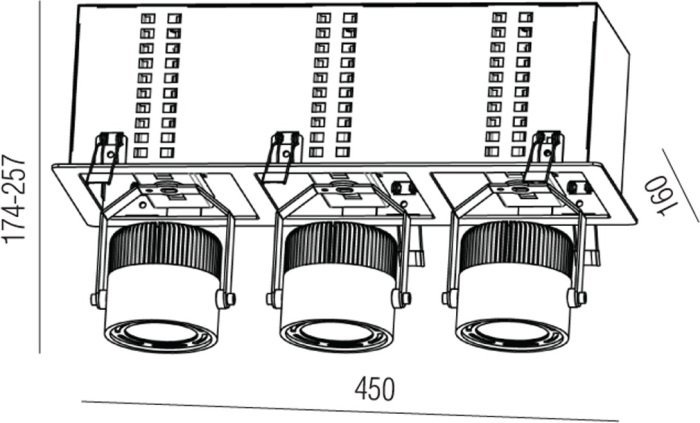 174-257
160
450