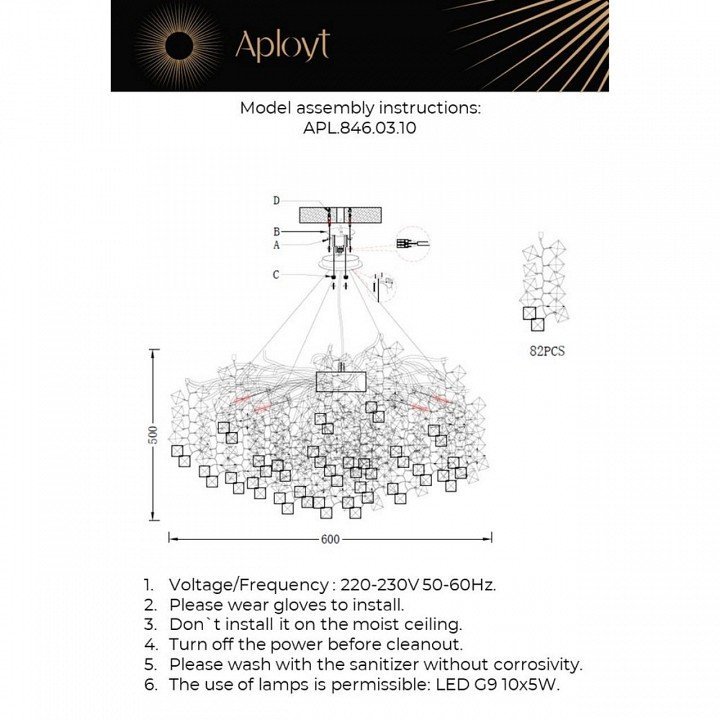 Aployt

Model assembly instructions:
APL.846.03.10

D
B
A
C

82PCS

500

600

1. Voltage/Frequency : 220-230V 50-60Hz.
2. Please wear gloves to install.
3. Don`t install it on the moist ceiling.
4. Turn off the power before cleanout.
5. Please wash with the sanitizer without corrosivity.
6. The use of lamps is permissible: LED G9 10x5W.