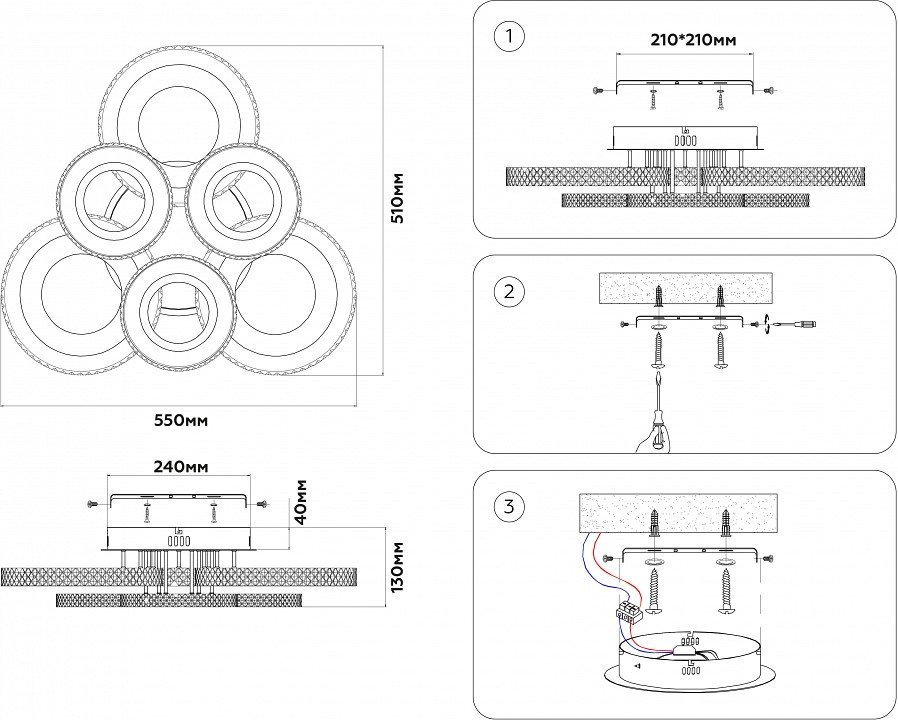 510мм

550мм

240мм

40мм

130мм

1

210*210мм

2

3