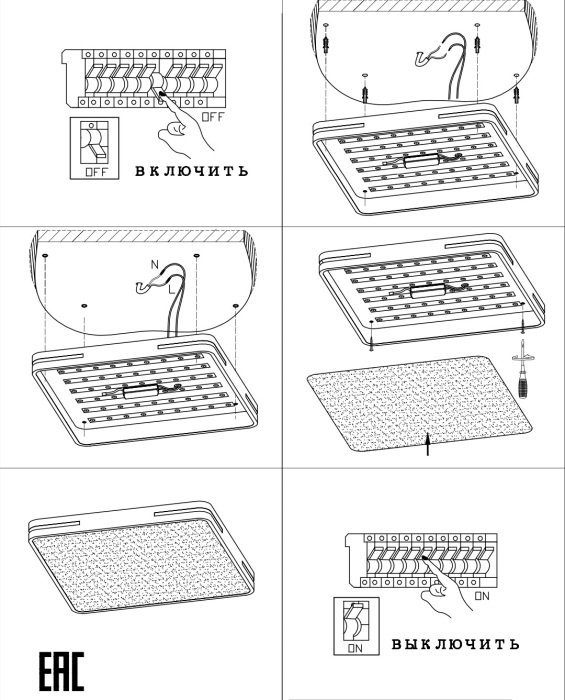 OFF
OFF
ВКЛЮЧИТЬ

N
L

EAC

ON
ON
ВЫКЛЮЧИТЬ