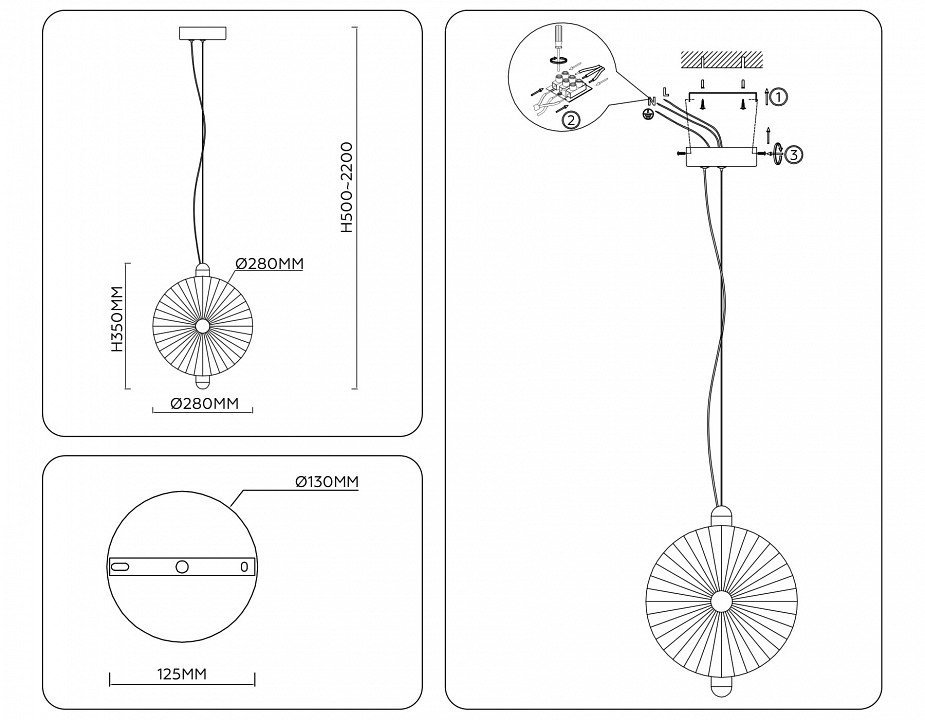 H500~2200

Ø280MM

H350MM

Ø280MM

Ø130MM

125MM

N L

1

2

3