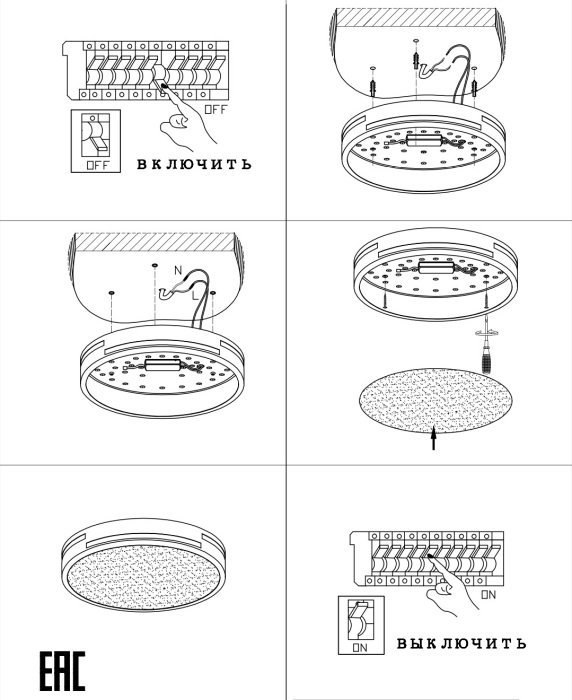 OFF

OFF

ВКЛЮЧИТЬ

N

L

EAC

ON

ON

ВЫКЛЮЧИТЬ