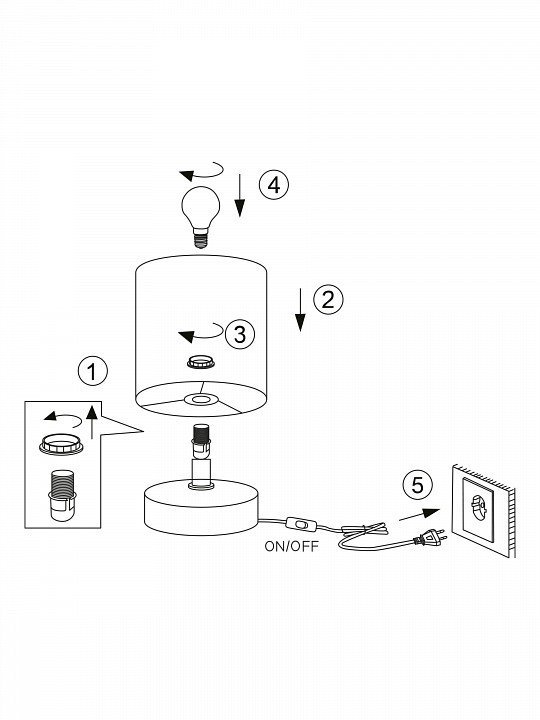 4

2

3

1

5

ON/OFF