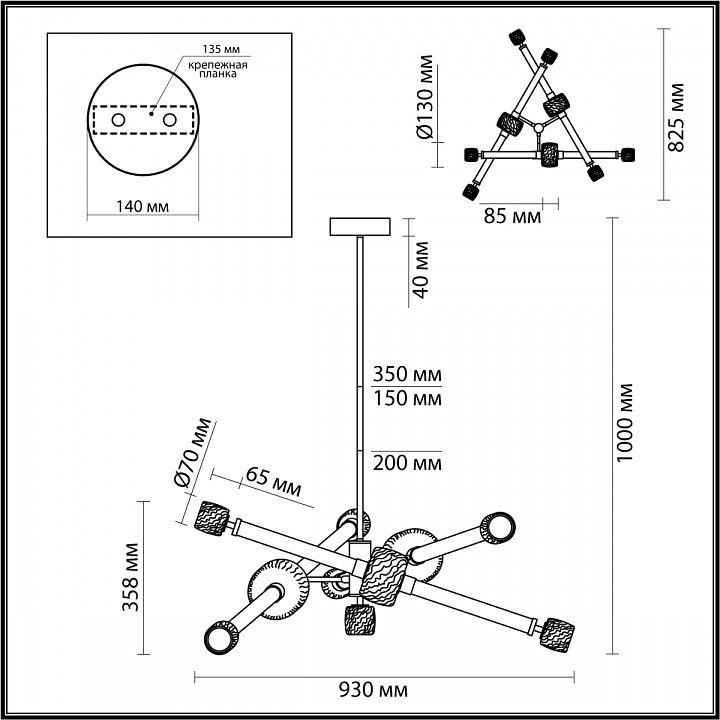 135 мм
крепежная планка
140 мм
Ø130 мм
825 мм
85 мм
40 мм
350 мм
150 мм
200 мм
1000 мм
Ø70 мм
65 мм
358 мм
930 мм