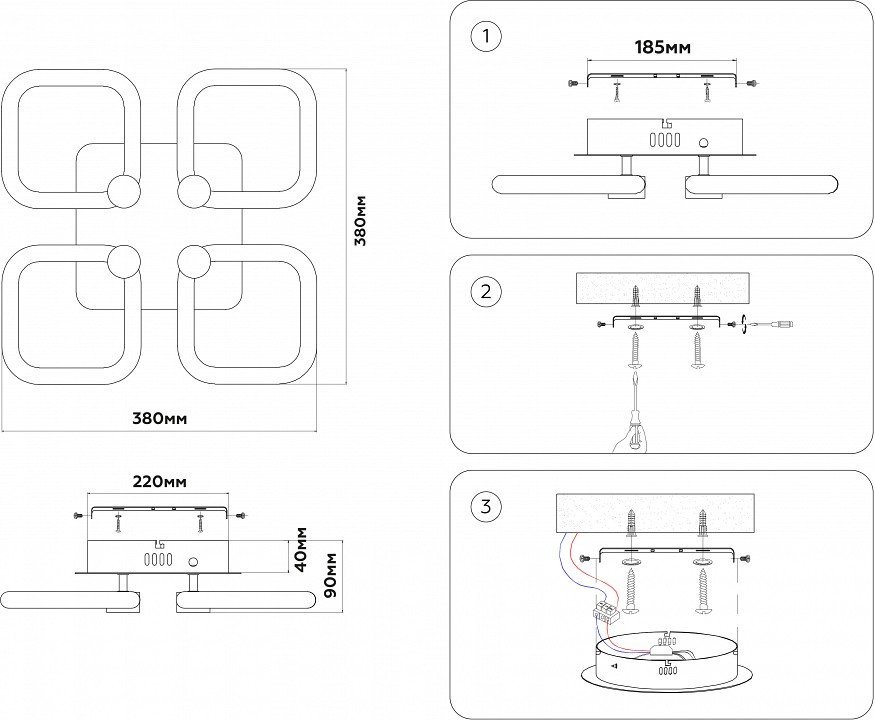 380мм

380мм

220мм

40мм

90мм

1

185мм

2

3