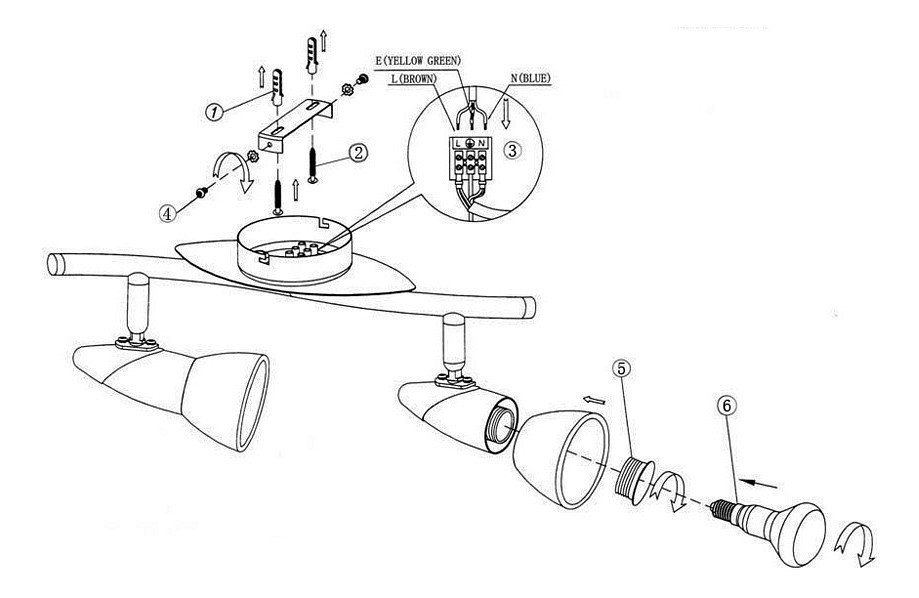 E(YELLOW GREEN)
L(BROWN)
N(BLUE)
①
②
L N
③
④
⑤
⑥