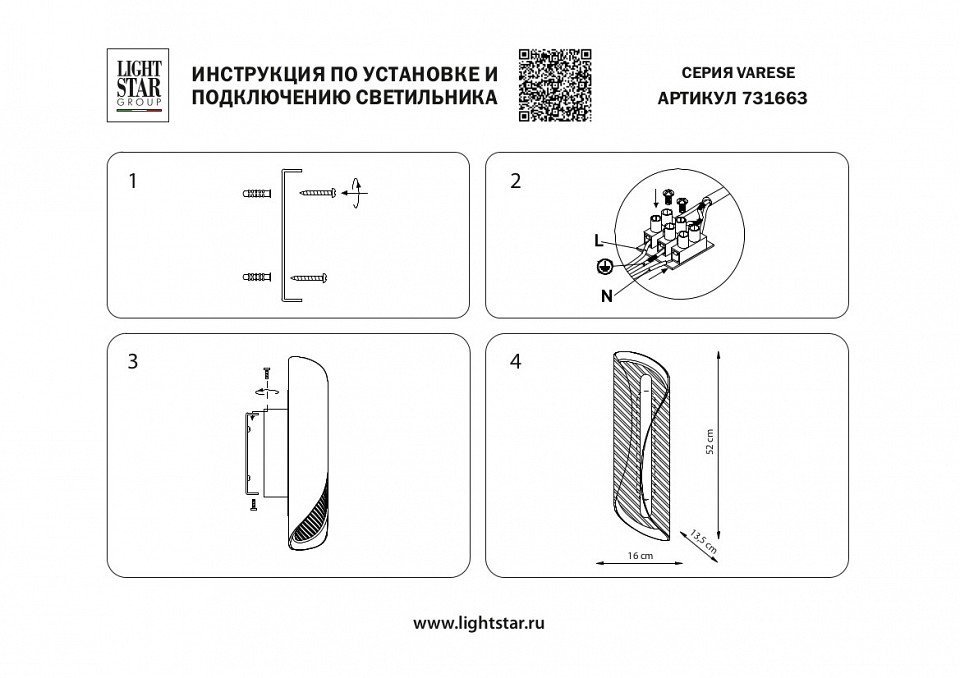 LIGHT STAR GROUP

ИНСТРУКЦИЯ ПО УСТАНОВКЕ И ПОДКЛЮЧЕНИЮ СВЕТИЛЬНИКА

СЕРИЯ VARESE
АРТИКУЛ 731663

1

2

L

N

3

4

52 cm

13,5 cm

16 cm

www.lightstar.ru