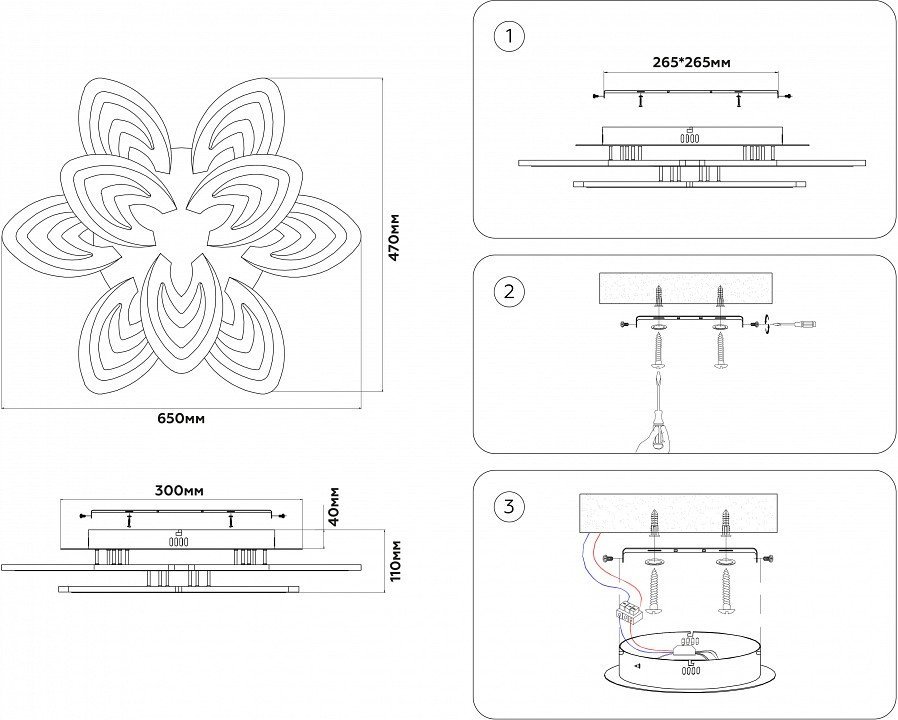 470мм

650мм

300мм

40мм

110мм

1

265*265мм

2

3