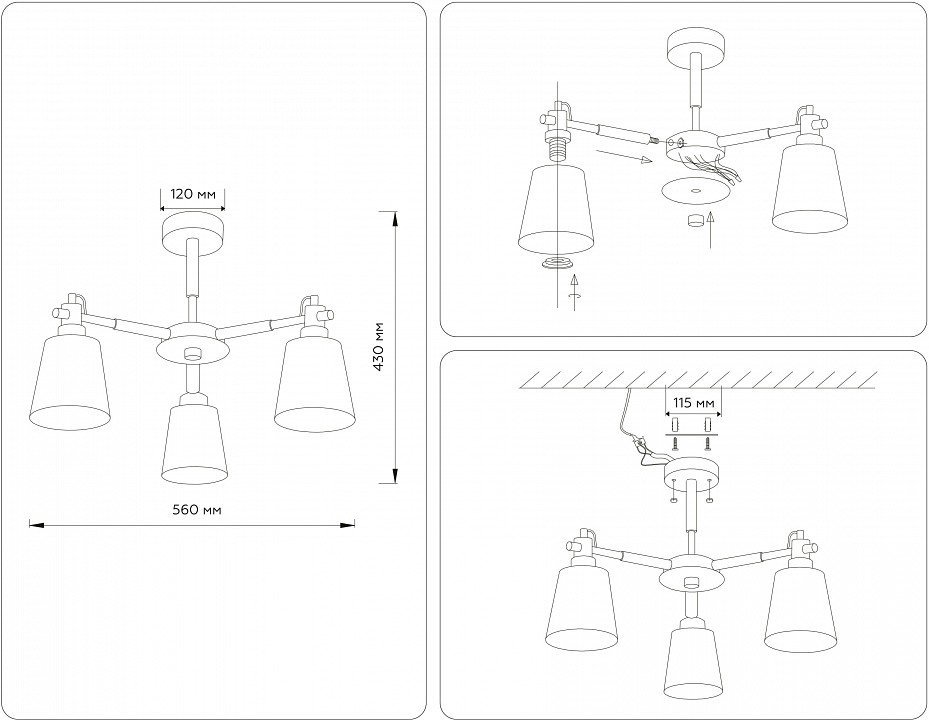 120 мм

430 мм

560 мм

115 мм