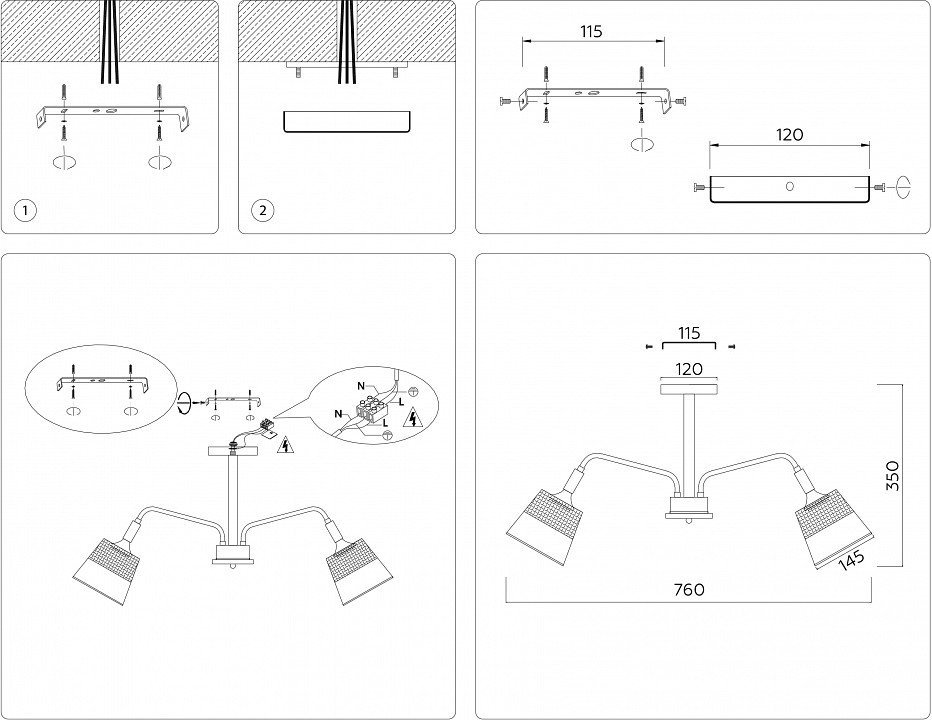 1

2

115

120

N
L
N
L

115
120
350
145
760