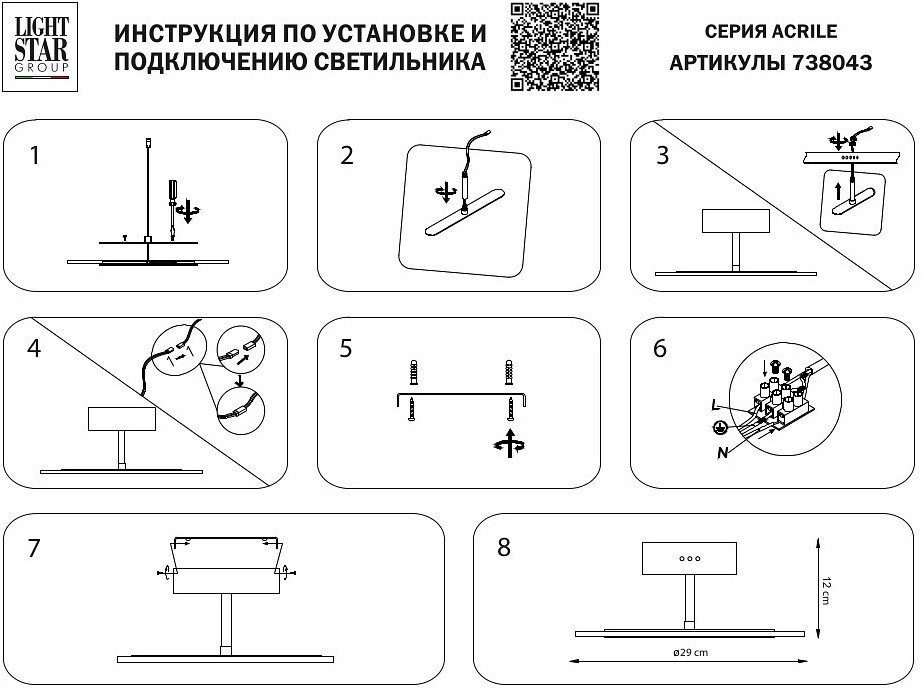 LIGHT STAR GROUP

ИНСТРУКЦИЯ ПО УСТАНОВКЕ И ПОДКЛЮЧЕНИЮ СВЕТИЛЬНИКА

СЕРИЯ ACRILE
АРТИКУЛЫ 738043

1

2

3

4

1 1

5

6

L

N

7

8

12 cm

ø29 cm