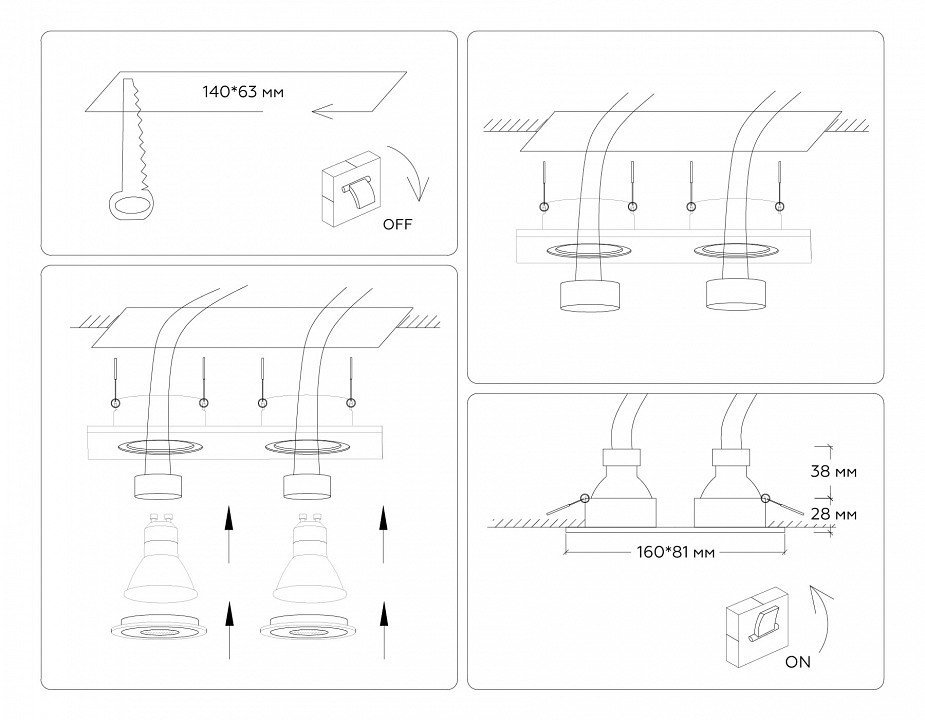 140*63 мм

OFF

38 мм

28 мм

160*81 мм

ON