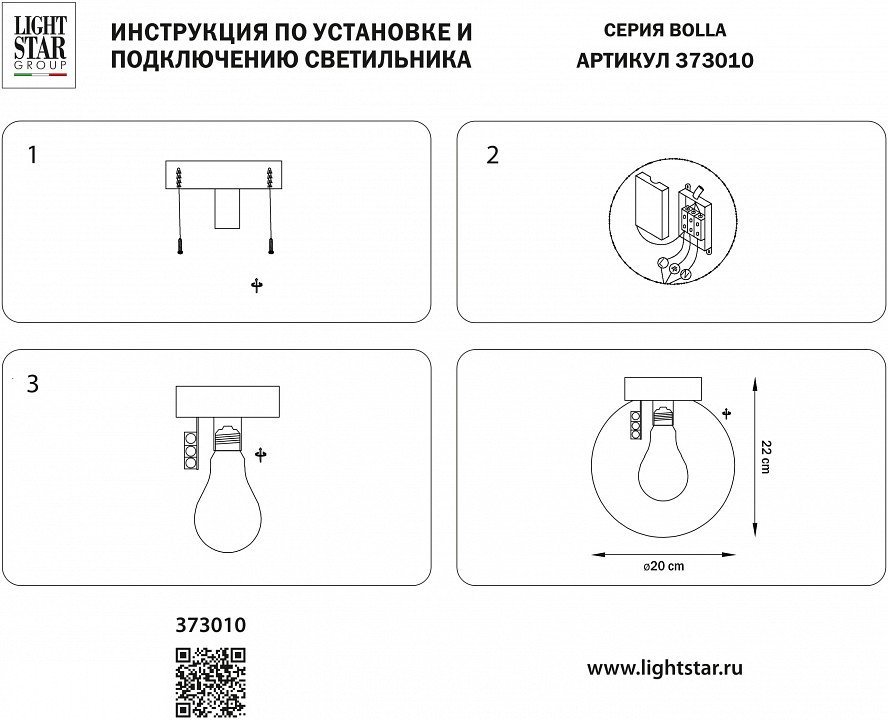 LIGHT STAR GROUP

ИНСТРУКЦИЯ ПО УСТАНОВКЕ И ПОДКЛЮЧЕНИЮ СВЕТИЛЬНИКА

СЕРИЯ BOLLA
АРТИКУЛ 373010

1

2

3

22 cm

⌀20 cm

373010

www.lightstar.ru