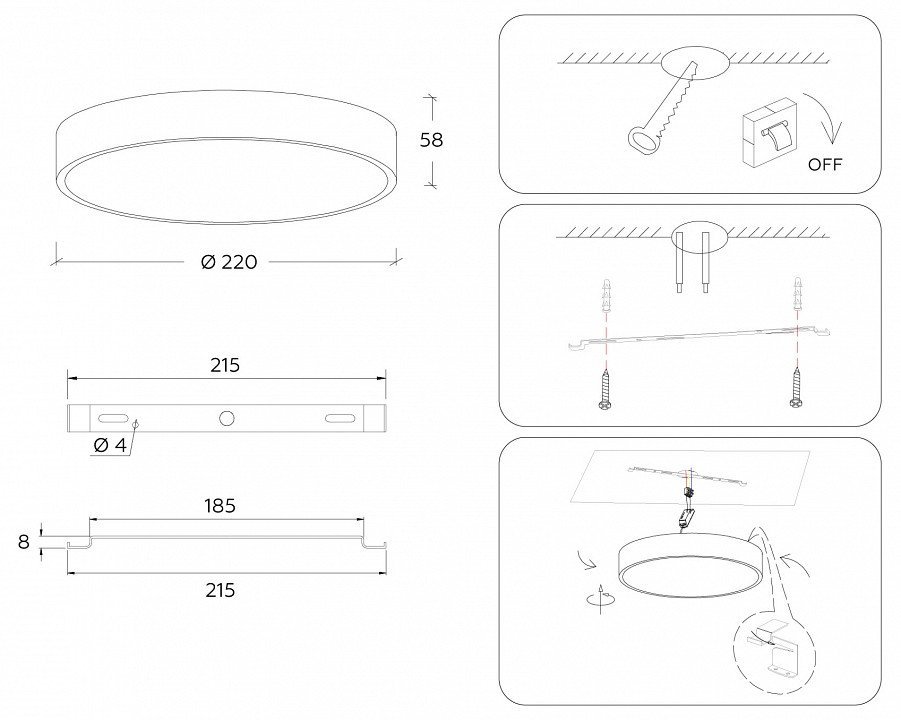 58

Ø 220

215

Ø 4

185

8

215

OFF