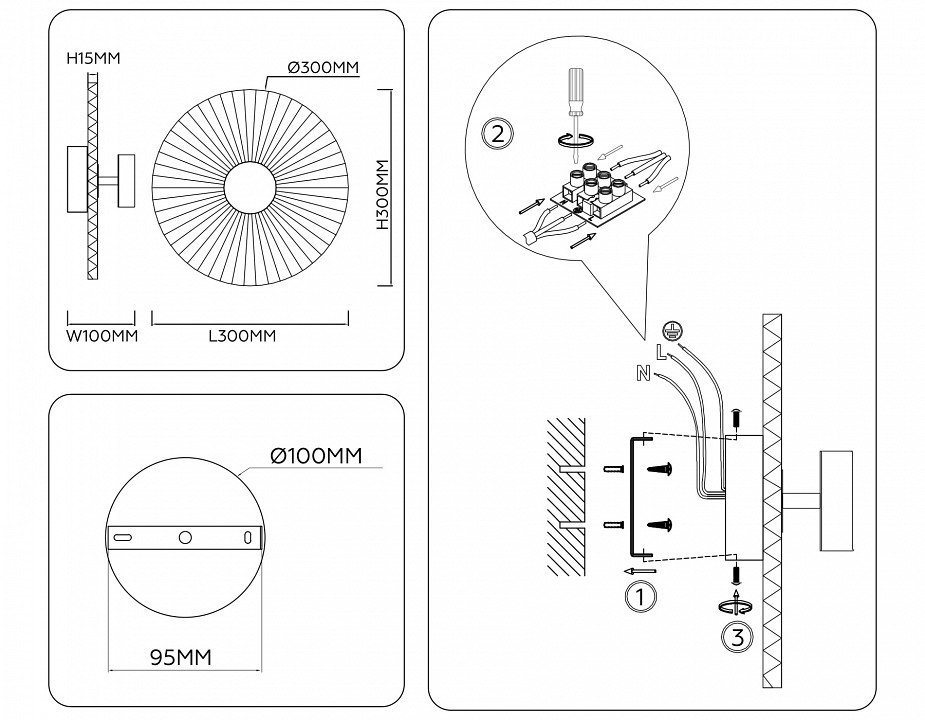 H15MM

Ø300MM

H300MM

W100MM

L300MM

Ø100MM

95MM

2

L

N

1

3