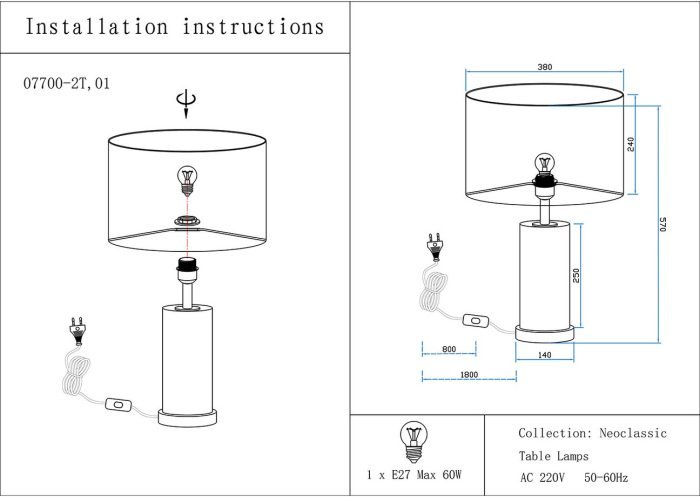 Installation instructions

07700-2T,01

380

240

570

250

800

140

1800

1 x E27 Max 60W

Collection: Neoclassic

Table Lamps

AC 220V 50-60Hz