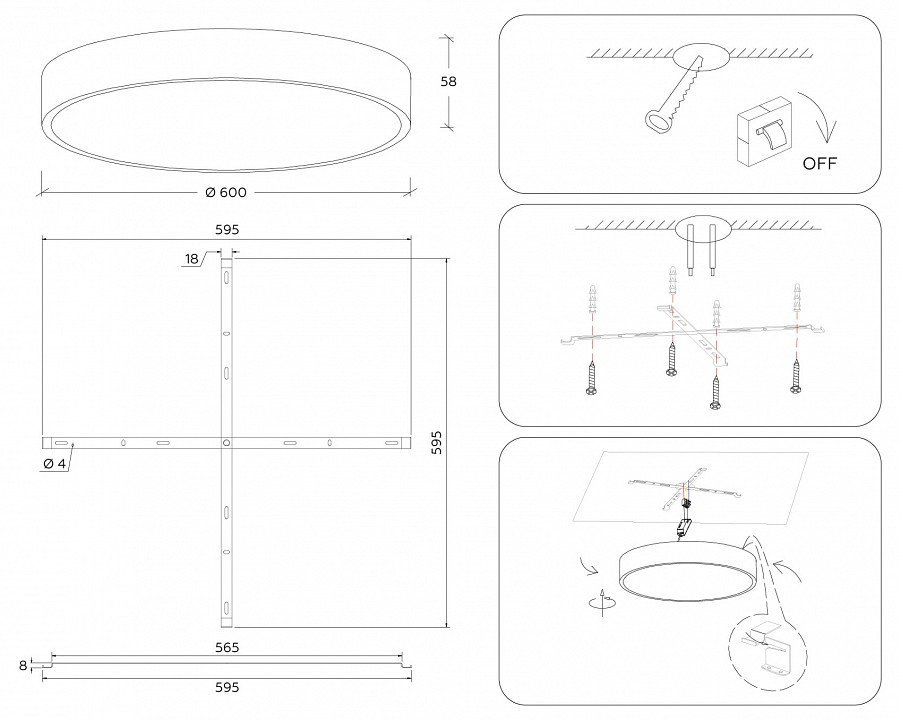 58

Ø 600

595

18

Ø 4

595

565

8

595

OFF