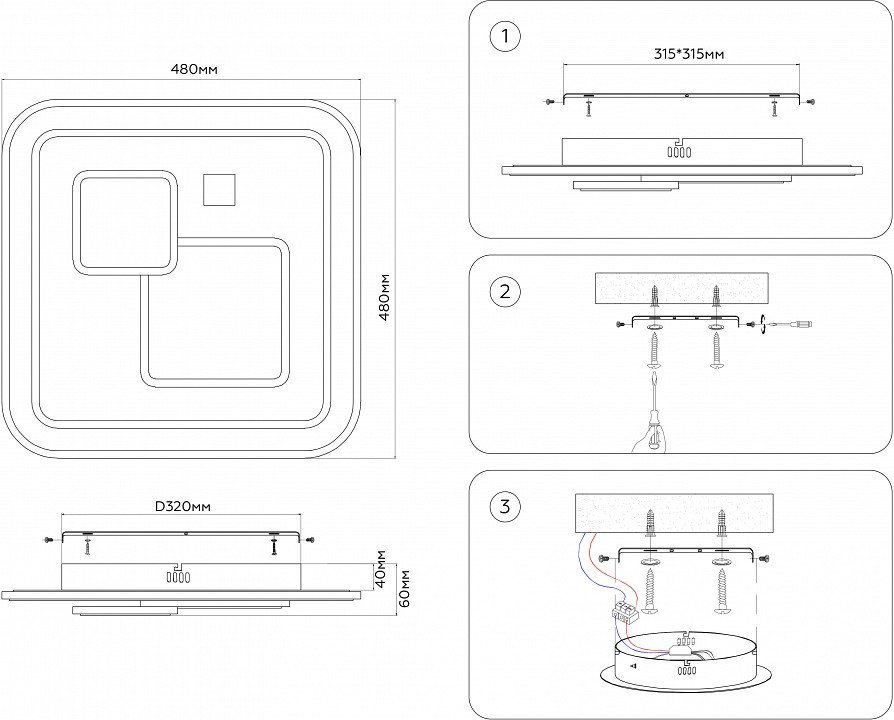 480мм

480мм

D320мм

40мм

60мм

1

315*315мм

2

3