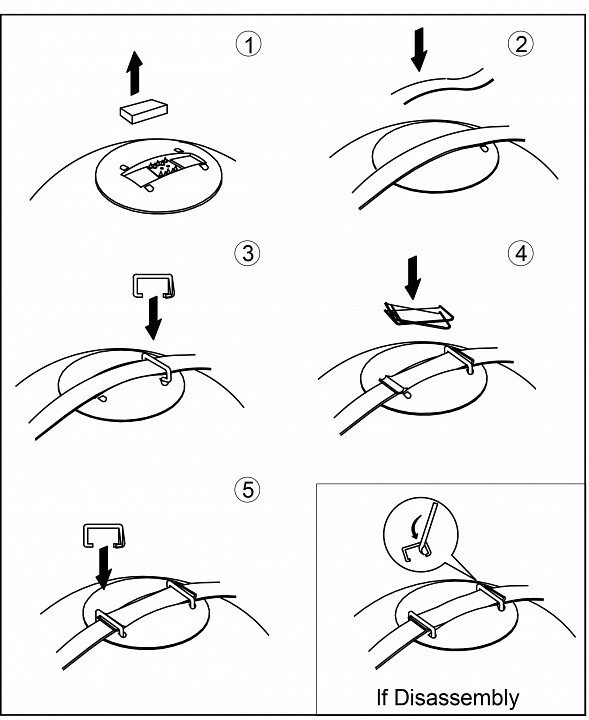 ①
②
③
④
⑤
If Disassembly