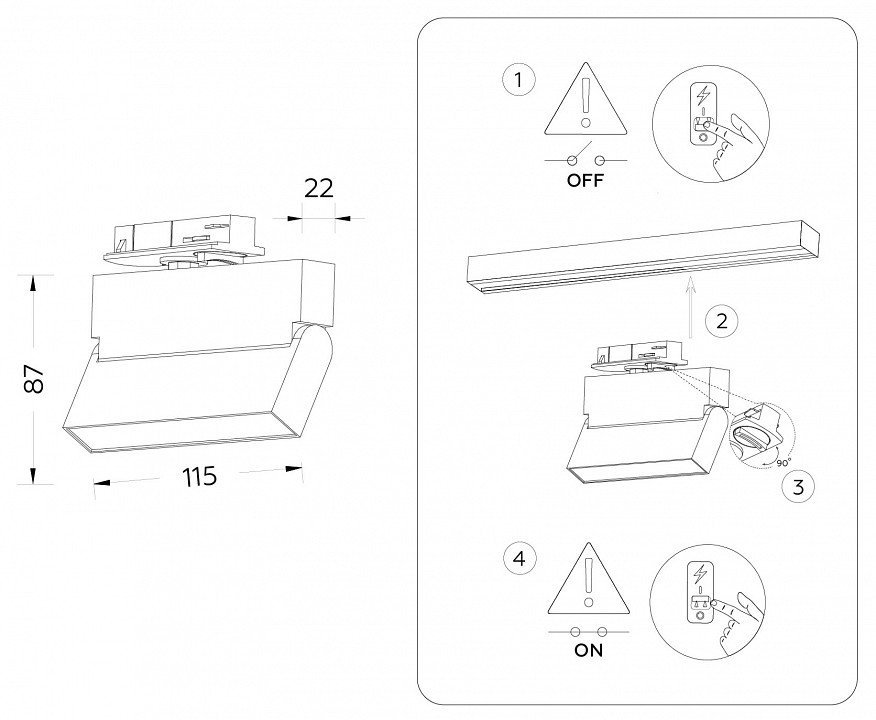 22

87

115

1

OFF

2

90°

3

4

ON