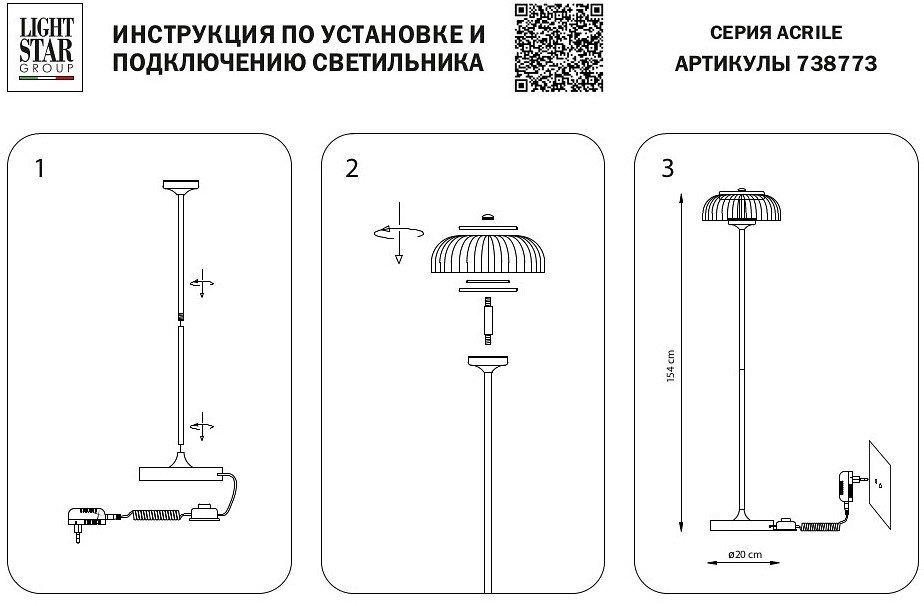 LIGHT STAR GROUP

ИНСТРУКЦИЯ ПО УСТАНОВКЕ И ПОДКЛЮЧЕНИЮ СВЕТИЛЬНИКА

СЕРИЯ ACRILE
АРТИКУЛЫ 738773

1

2

3

154 cm

ø20 cm