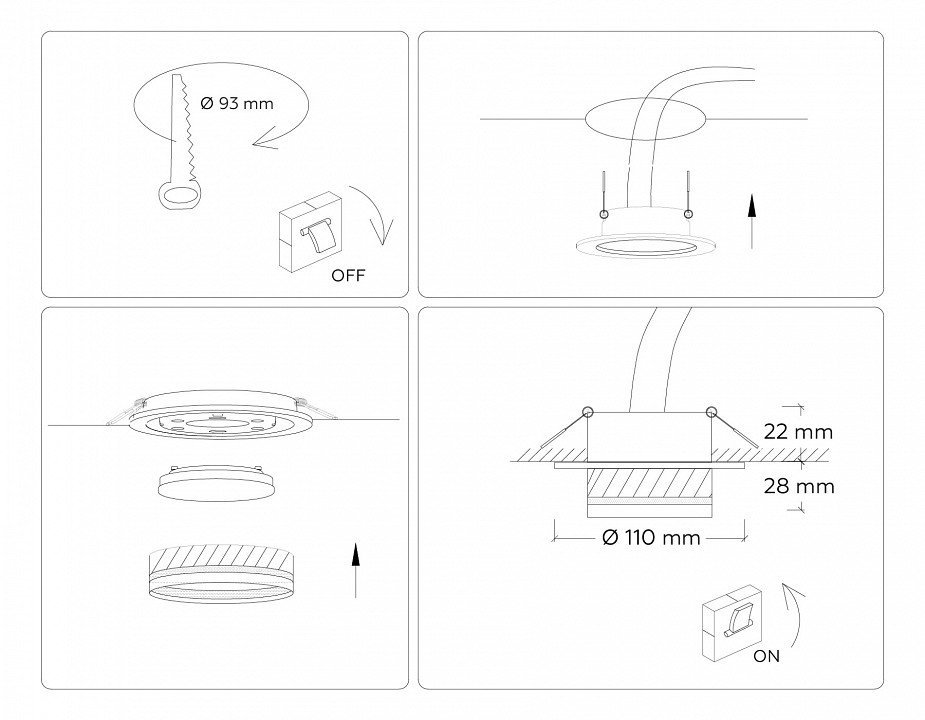 Ø 93 mm

OFF

22 mm

28 mm

Ø 110 mm

ON