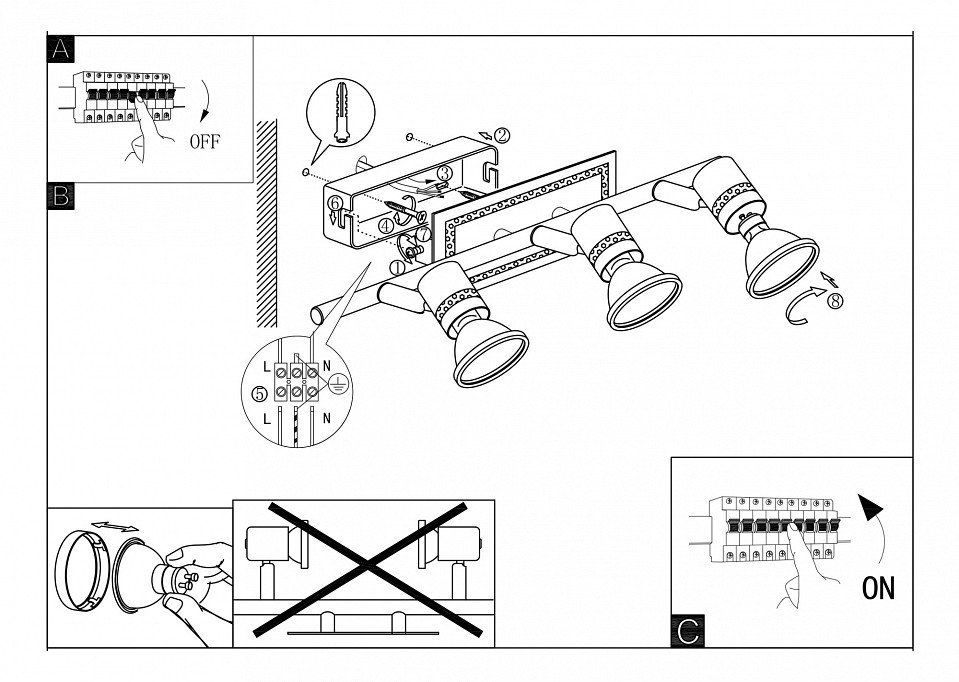 A

OFF

B

2

3

6

4

7

1

8

L N

5

L N

ON

C