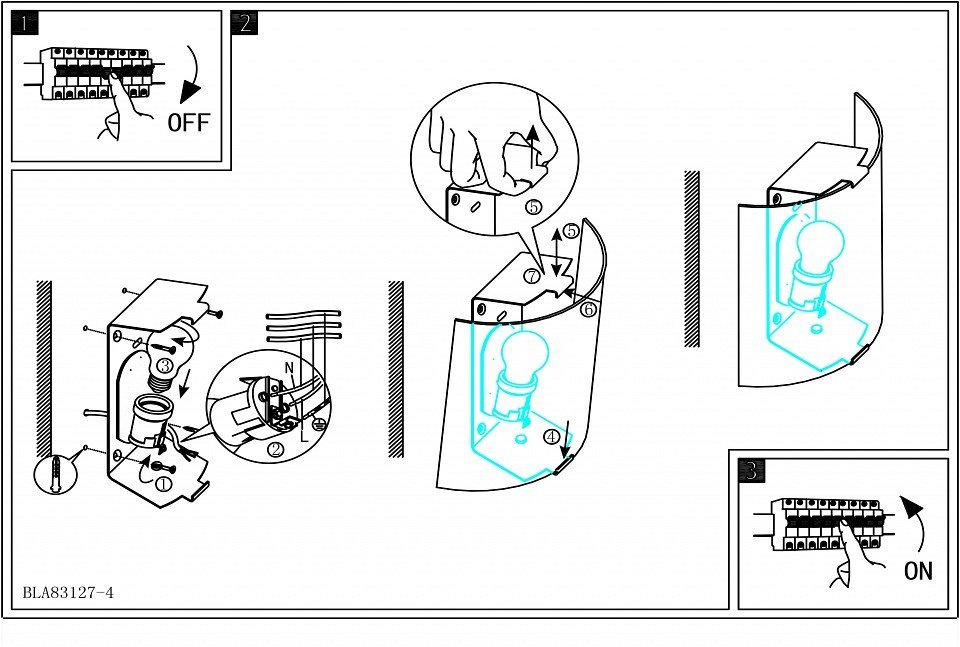 1

OFF

2

3

N

L

2

1

5

5

7

6

4

3

ON

BLA83127-4