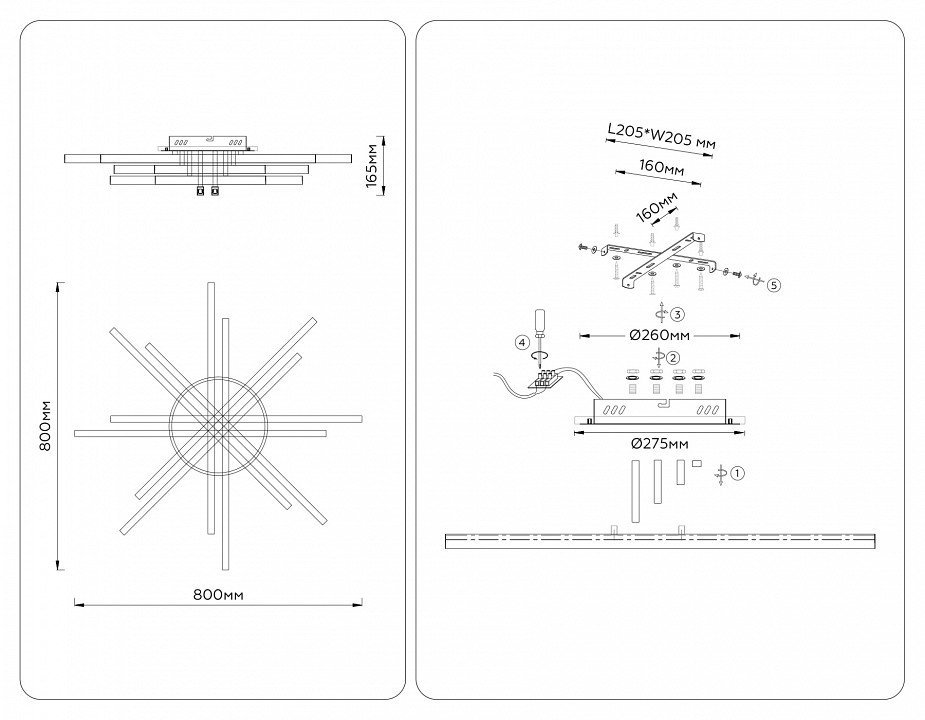 165мм

800мм

800мм

L205*W205 мм

160мм

160мм

5

3

Ø260мм

4

2

Ø275мм

1