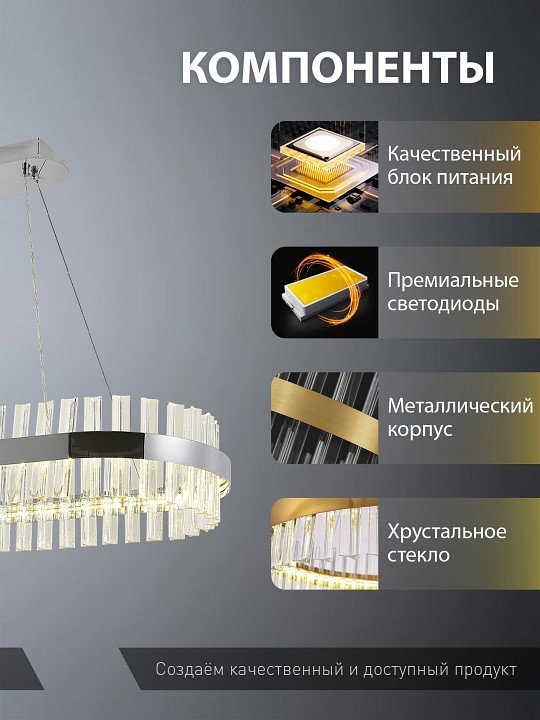 КОМПОНЕНТЫ

Качественный блок питания

Премиальные светодиоды

Металлический корпус

Хрустальное стекло

Создаём качественный и доступный продукт