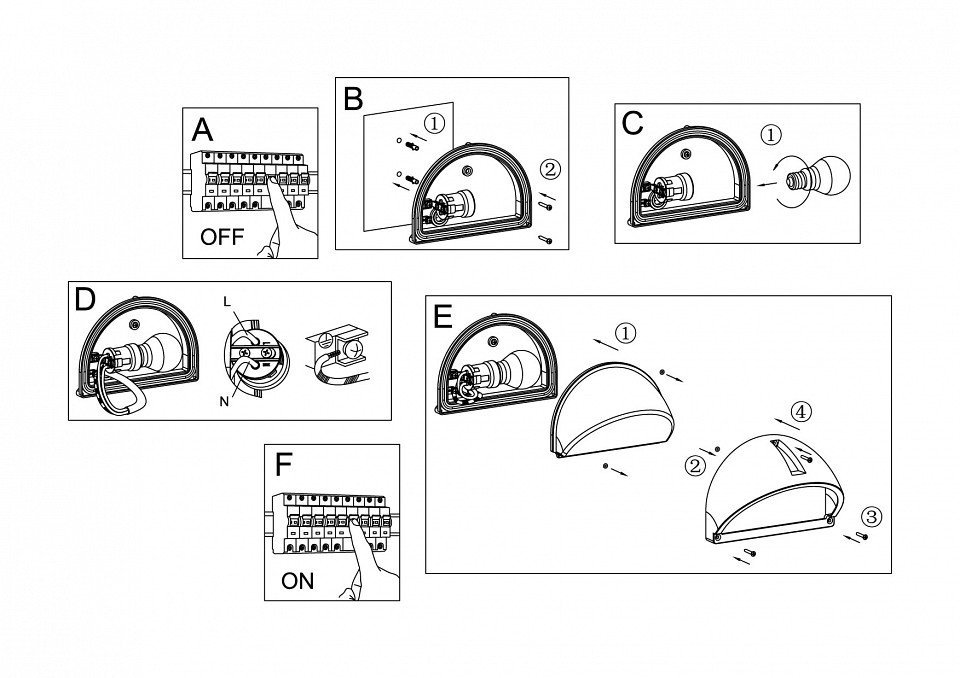 A

OFF

B

①

②

C

①

D

L

N

E

①

②

③

④

F

ON