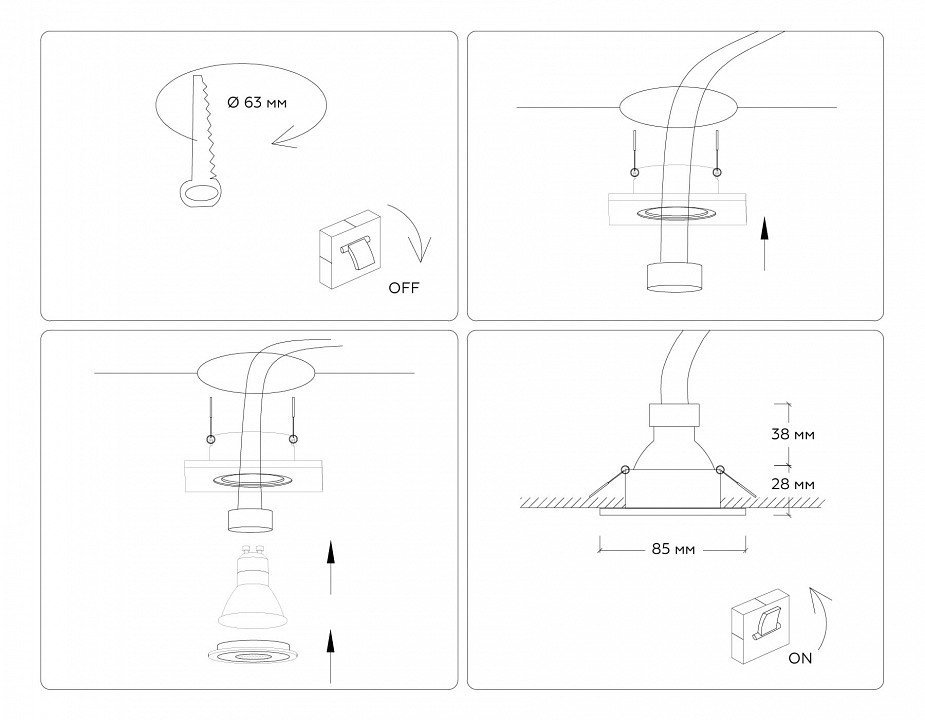 Ø 63 мм

OFF

38 мм

28 мм

85 мм

ON