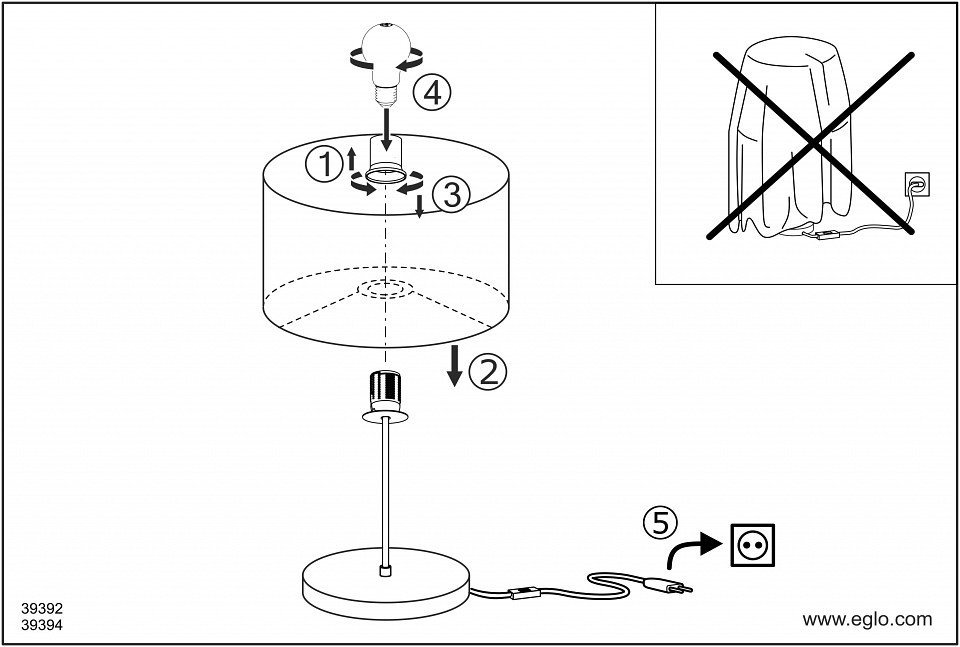 4
1
3
2
5
39392
39394
www.eglo.com