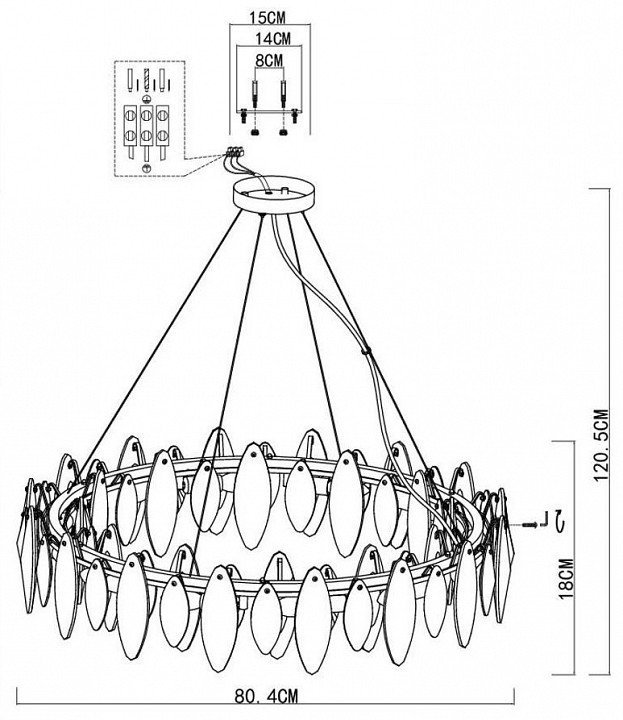 15CM
14CM
8CM

120.5CM

18CM

80.4CM