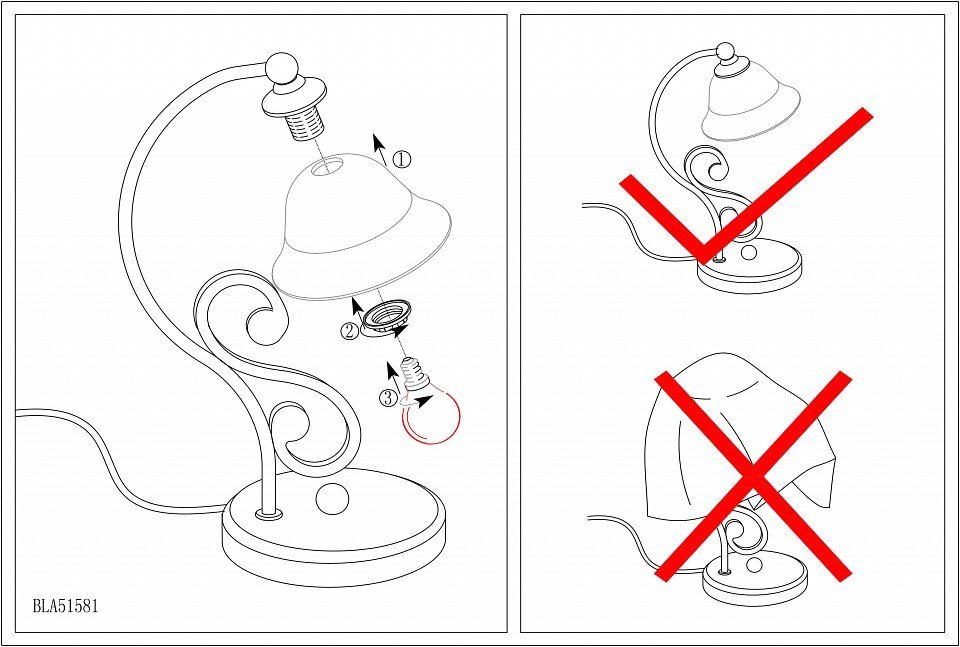 ①
②
③
BLA51581