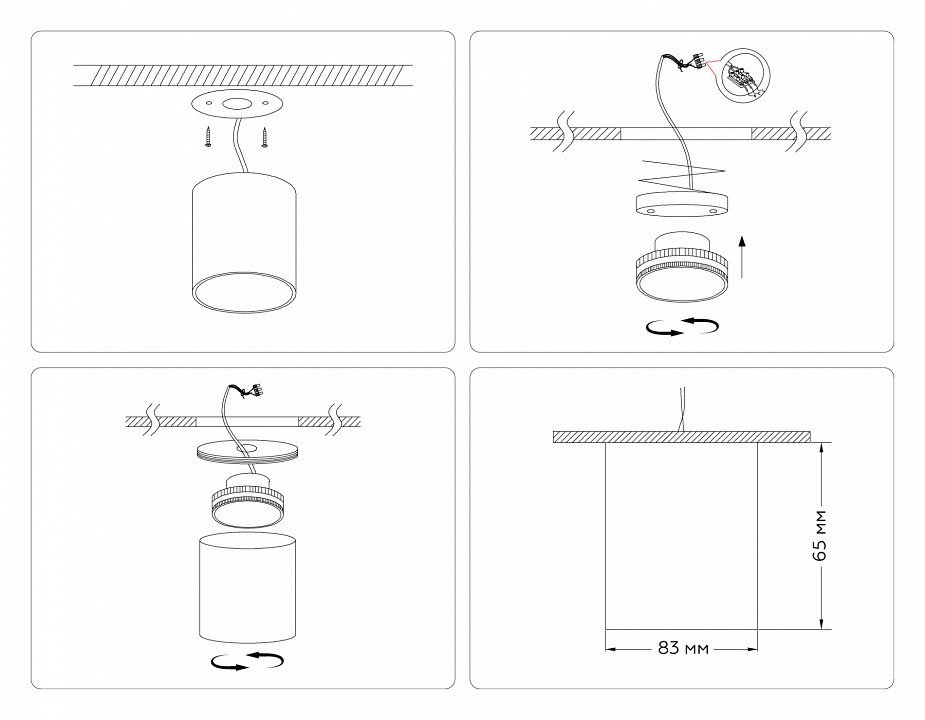 65 мм
83 мм