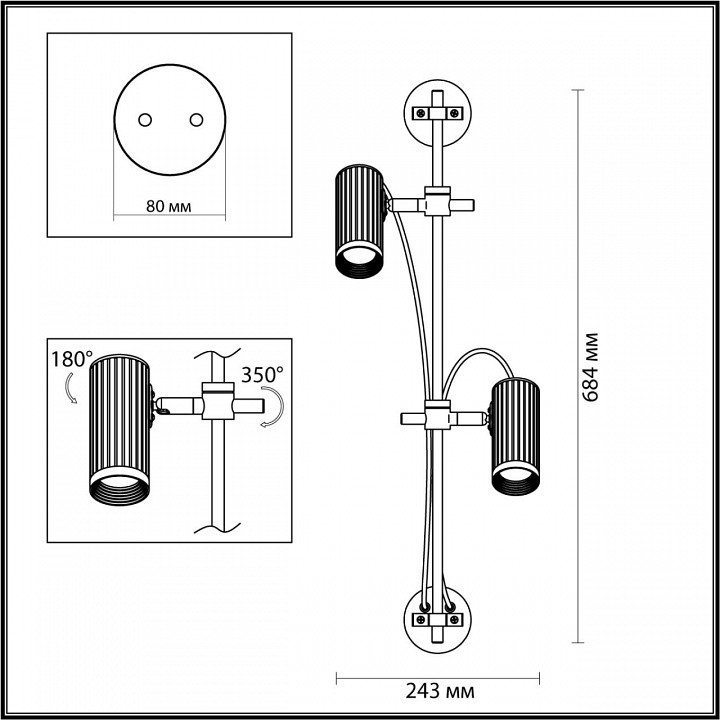 80 мм

180°

350°

684 мм

243 мм