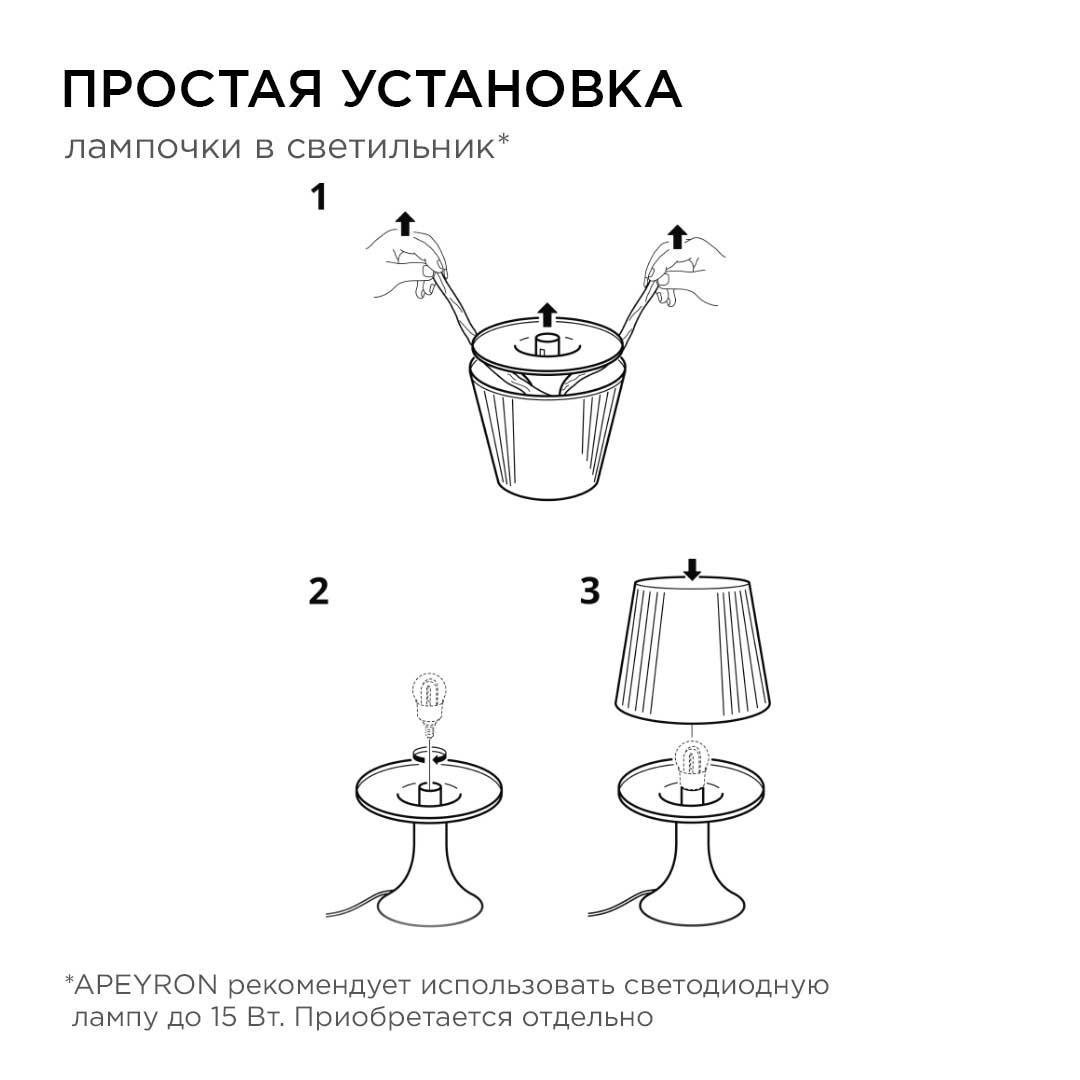 ПРОСТАЯ УСТАНОВКА
лампочки в светильник*

1

2

3

*APEYRON рекомендует использовать светодиодную лампу до 15 Вт. Приобретается отдельно