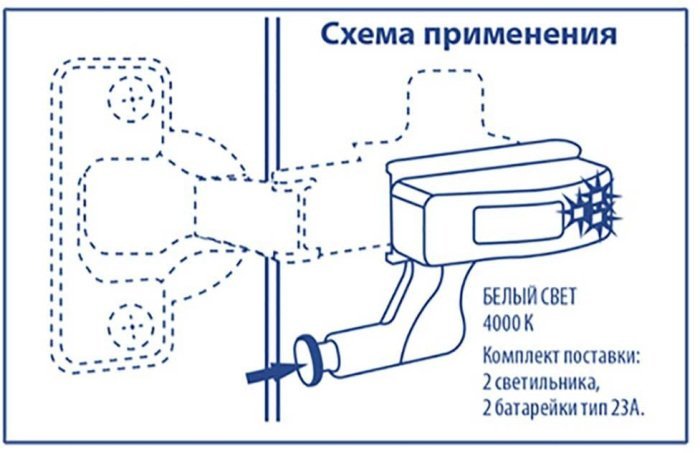 Схема применения

БЕЛЫЙ СВЕТ
4000 К

Комплект поставки:
2 светильника,
2 батарейки тип 23А.