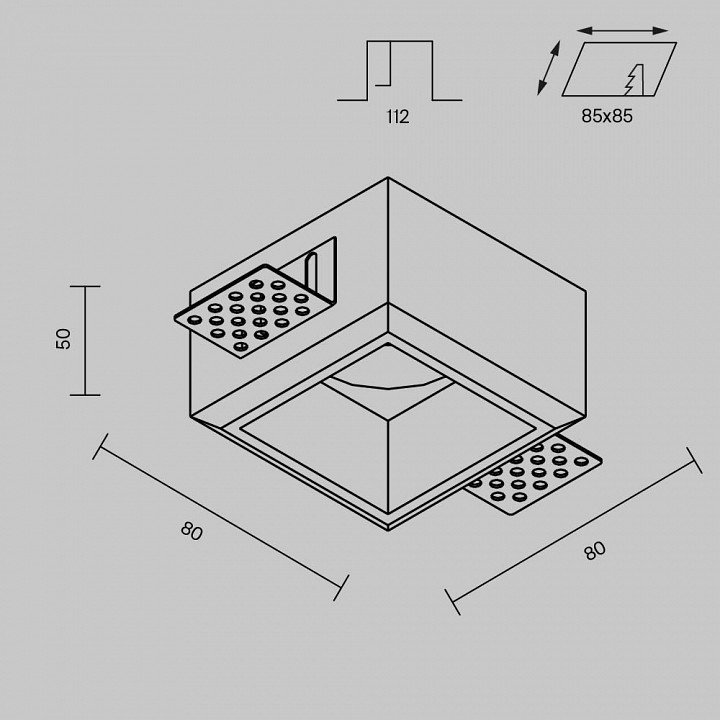 112

85x85

50

80

80