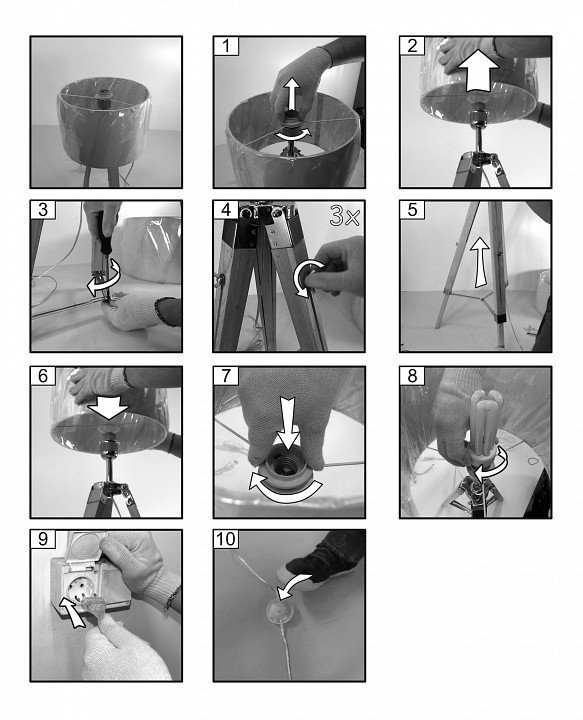 1

2

3

4

3x

5

6

7

8

9

10