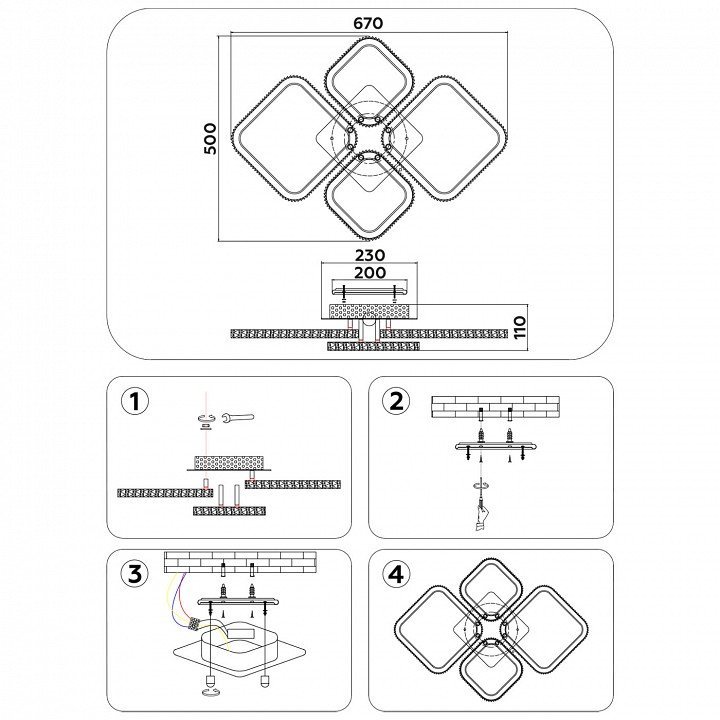 670
500
230
200
110
1
2
3
4