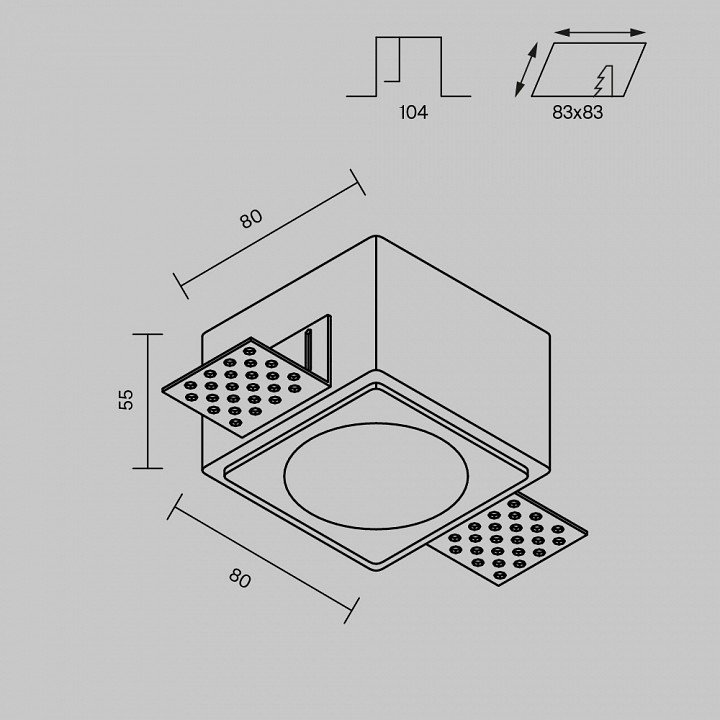 104

83x83

80

55

80