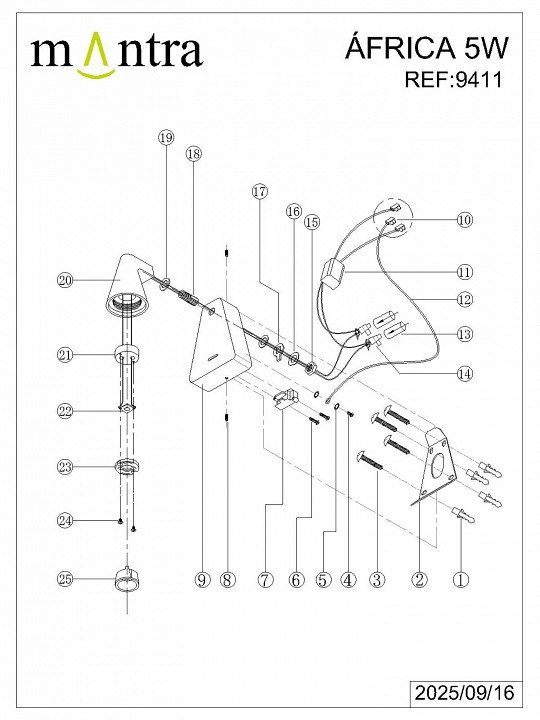 mantra

ÁFRICA 5W
REF:9411

19
18
17
16
15
10
11
12
13
14
20
21
22
23
24
25
9
8
7
6
5
4
3
2
1

2025/09/16