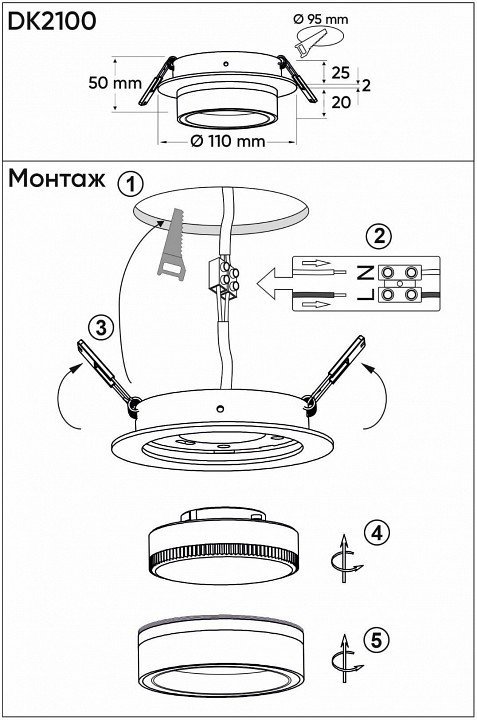 DK2100

Ø 95 mm

50 mm

25

2

20

Ø 110 mm

Монтаж

1

2

L

N

3

4

5