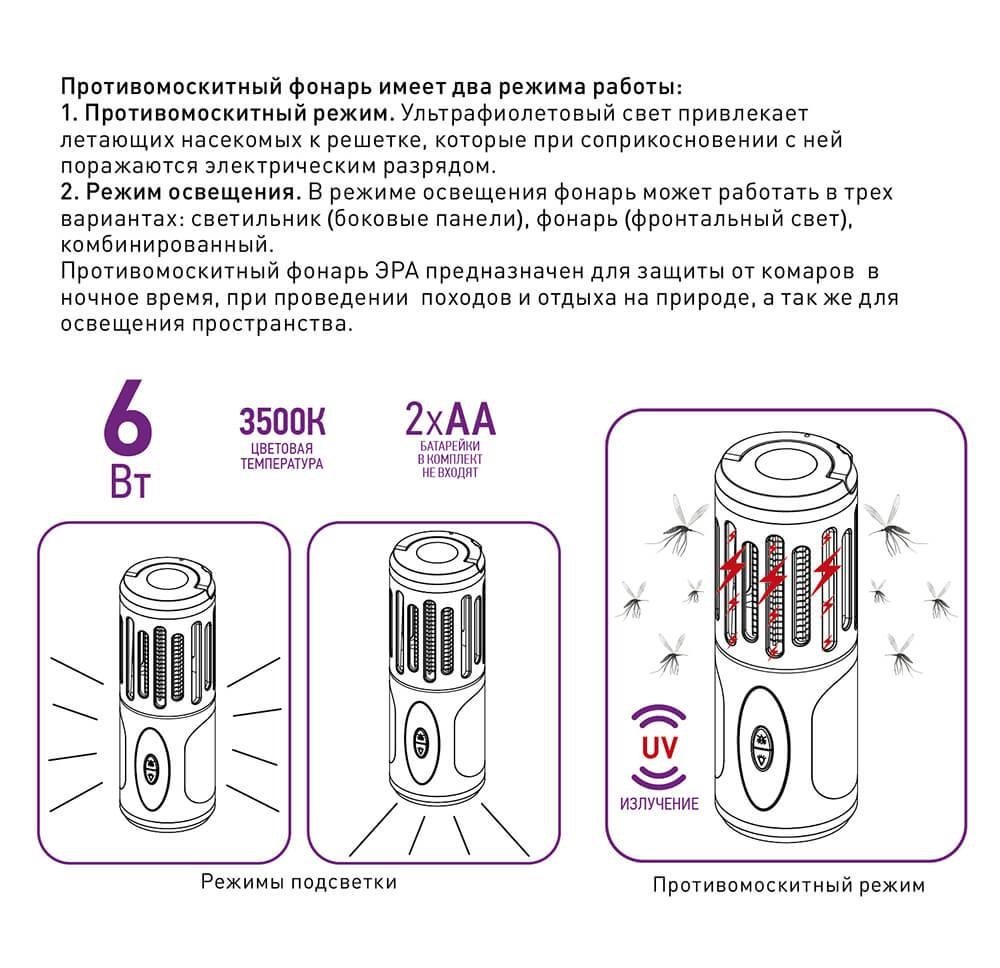 Противомоскитный фонарь имеет два режима работы:
1. Противомоскитный режим. Ультрафиолетовый свет привлекает летающих насекомых к решетке, которые при соприкосновении с ней поражаются электрическим разрядом.
2. Режим освещения. В режиме освещения фонарь может работать в трех вариантах: светильник (боковые панели), фонарь (фронтальный свет), комбинированный.
Противомоскитный фонарь ЭРА предназначен для защиты от комаров в ночное время, при проведении походов и отдыха на природе, а так же для освещения пространства.

6 Вт

3500К
ЦВЕТОВАЯ ТЕМПЕРАТУРА

2хАА
БАТАРЕЙКИ В КОМПЛЕКТ НЕ ВХОДЯТ

UV
ИЗЛУЧЕНИЕ

Режимы подсветки

Противомоскитный режим