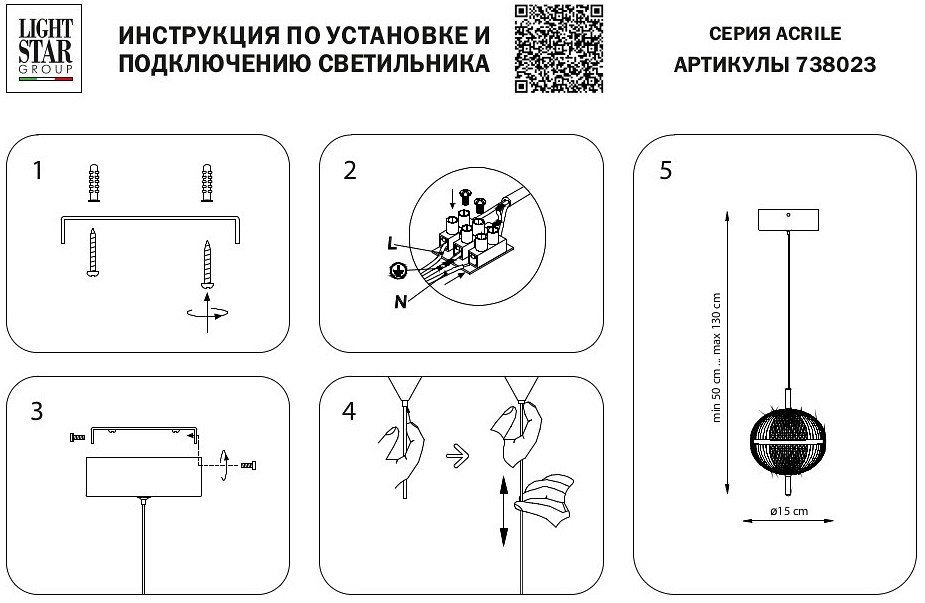 LIGHT STAR GROUP

ИНСТРУКЦИЯ ПО УСТАНОВКЕ И ПОДКЛЮЧЕНИЮ СВЕТИЛЬНИКА

СЕРИЯ ACRILE
АРТИКУЛЫ 738023

1

2

L

N

3

4

5

min 50 cm ... max 130 cm

ø15 cm